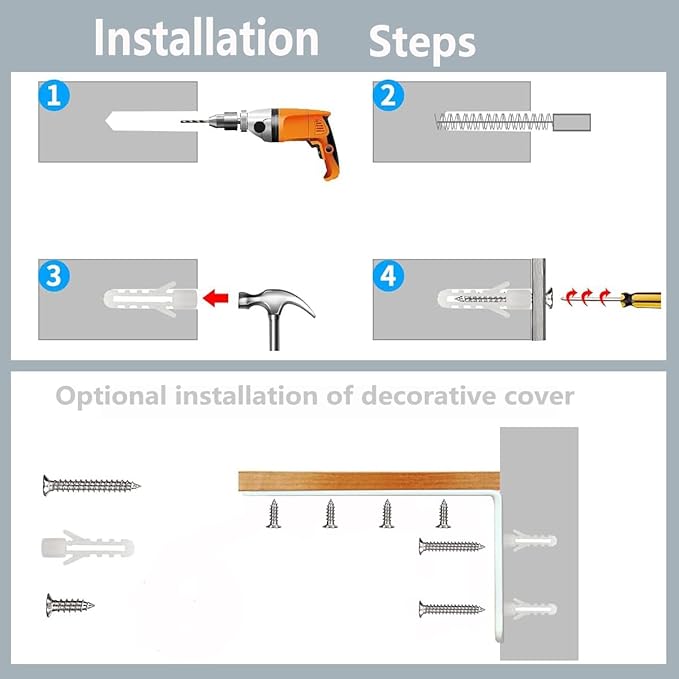 Installation Steps

1

2

3

4

Optional installation of decorative cover