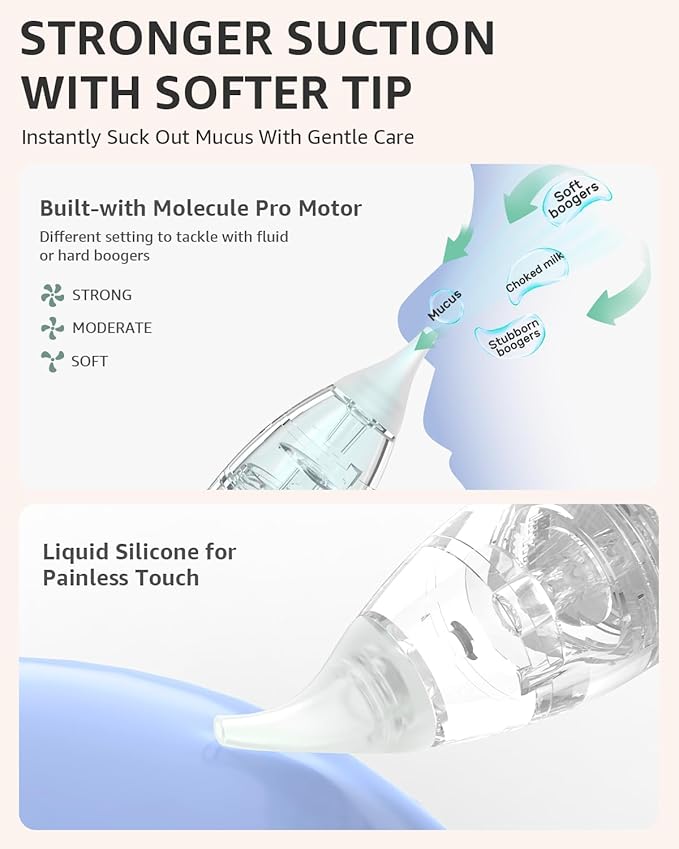 STRONGER SUCTION WITH SOFTER TIP

Instantly Suck Out Mucus With Gentle Care

Built-with Molecule Pro Motor

Different setting to tackle with fluid or hard boogers

STRONG

MODERATE

SOFT

Soft boogers

Choked milk

Mucus

Stubborn boogers

Liquid Silicone for Painless Touch