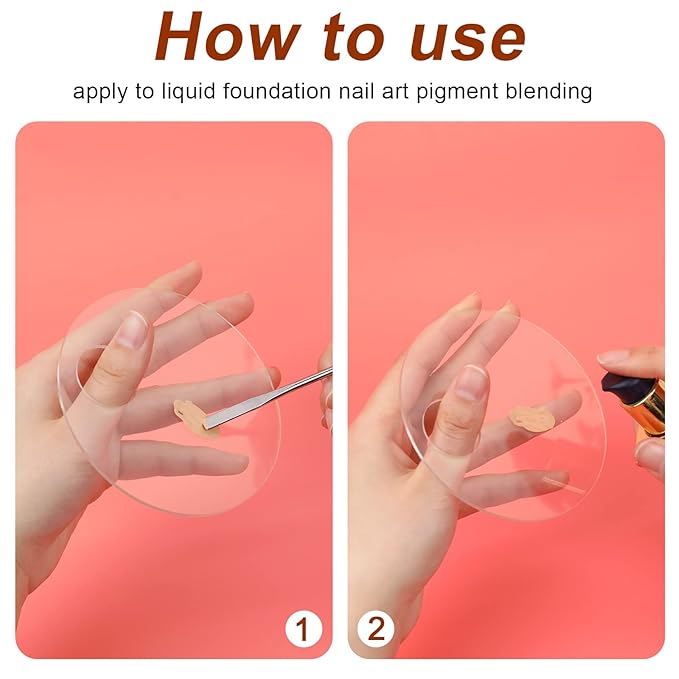 How to use

apply to liquid foundation nail art pigment blending

1

2