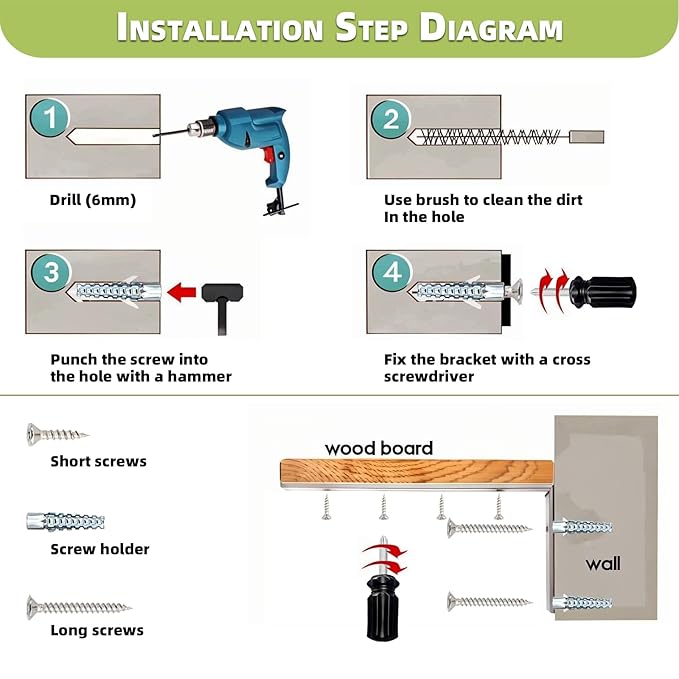 INSTALLATION STEP DIAGRAM

1

Drill (6mm)

2

Use brush to clean the dirt In the hole

3

Punch the screw into the hole with a hammer

4

Fix the bracket with a cross screwdriver

Short screws

Screw holder

Long screws

wood board

wall