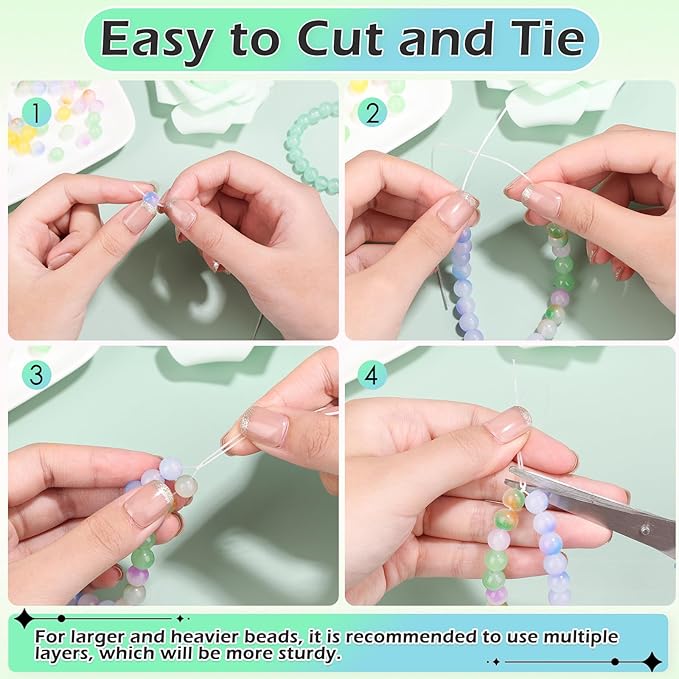 Easy to Cut and Tie

1

2

3

4

For larger and heavier beads, it is recommended to use multiple layers, which will be more sturdy.