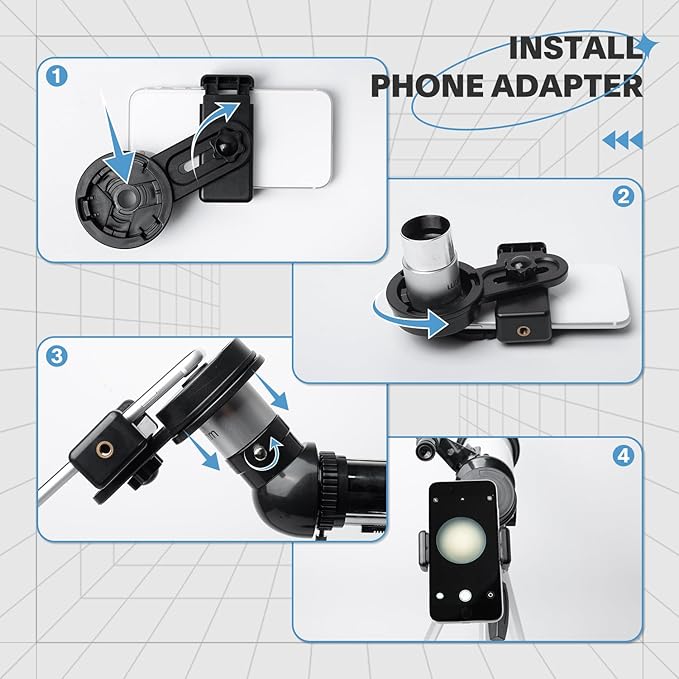 INSTALL
PHONE ADAPTER

1

2

3

4