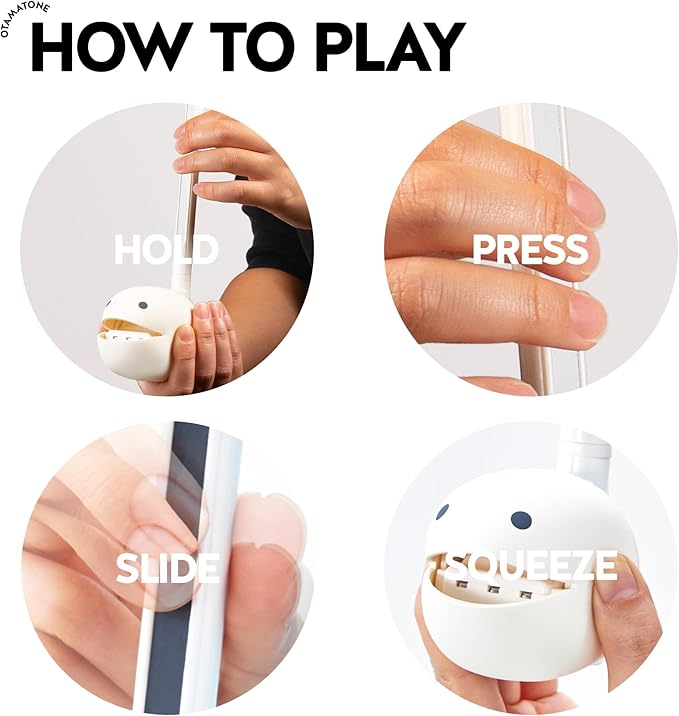 OTAMATONE

HOW TO PLAY

HOLD

PRESS

SLIDE

SQUEEZE