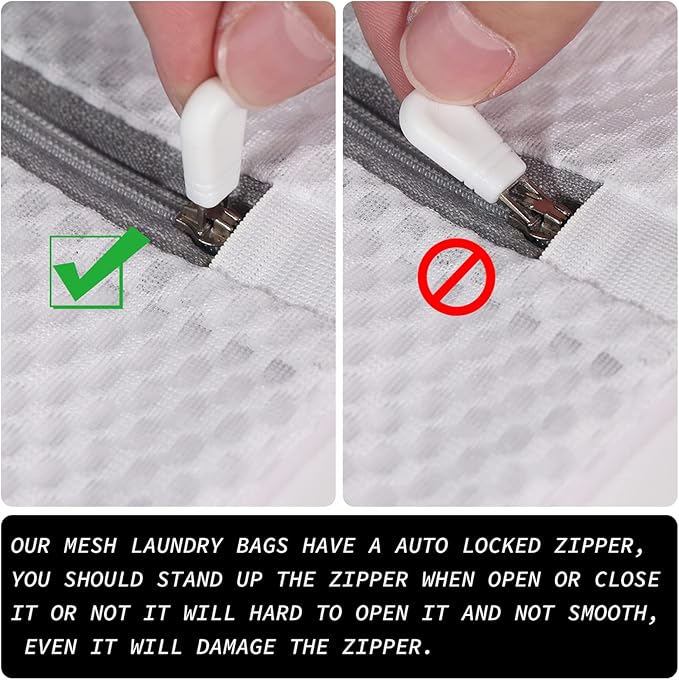 OUR MESH LAUNDRY BAGS HAVE A AUTO LOCKED ZIPPER, YOU SHOULD STAND UP THE ZIPPER WHEN OPEN OR CLOSE IT OR NOT IT WILL HARD TO OPEN IT AND NOT SMOOTH, EVEN IT WILL DAMAGE THE ZIPPER.