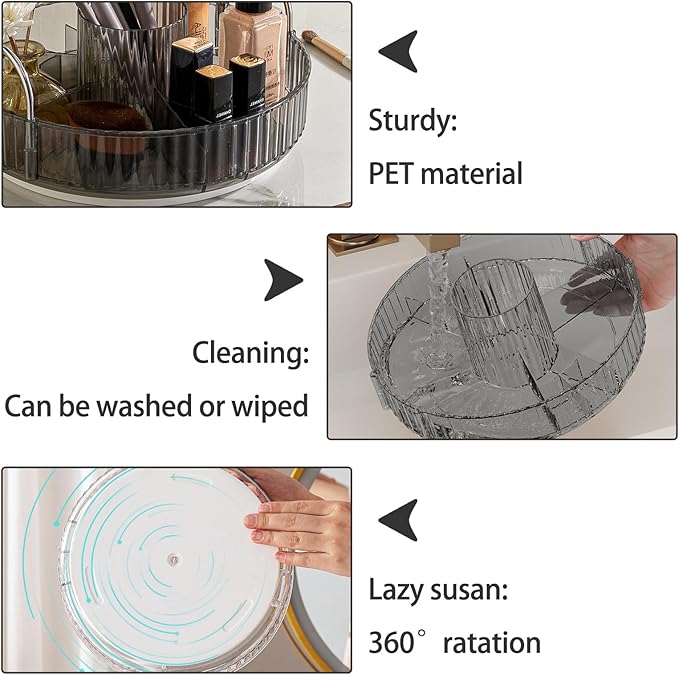 Sturdy:
PET material

Cleaning:
Can be washed or wiped

Lazy susan:
360° ratation