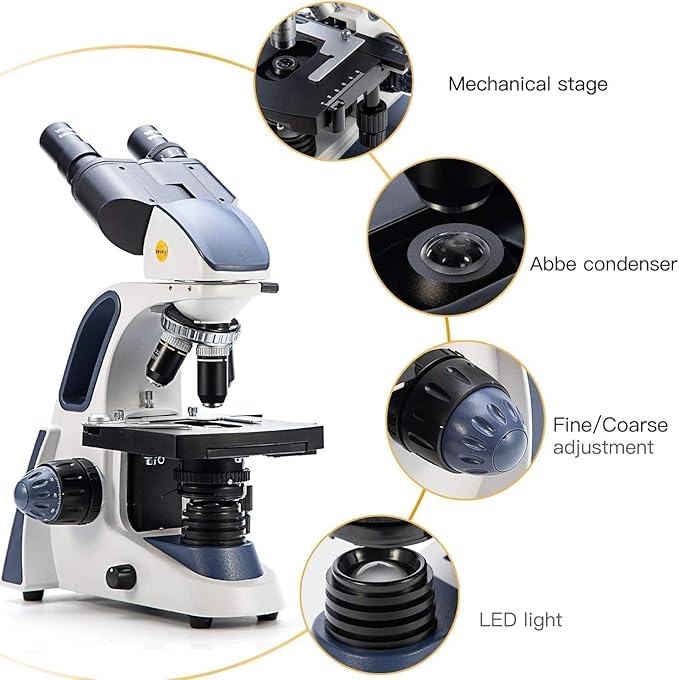 Mechanical stage

Abbe condenser

Fine/Coarse adjustment

LED light