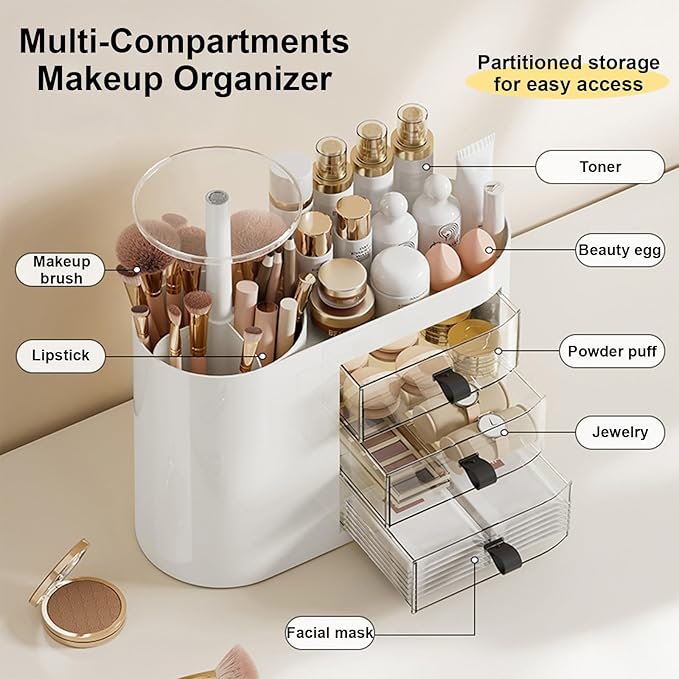 Multi-Compartments Makeup Organizer

Partitioned storage for easy access

Toner

Beauty egg

Makeup brush

Lipstick

Powder puff

Jewelry

Facial mask