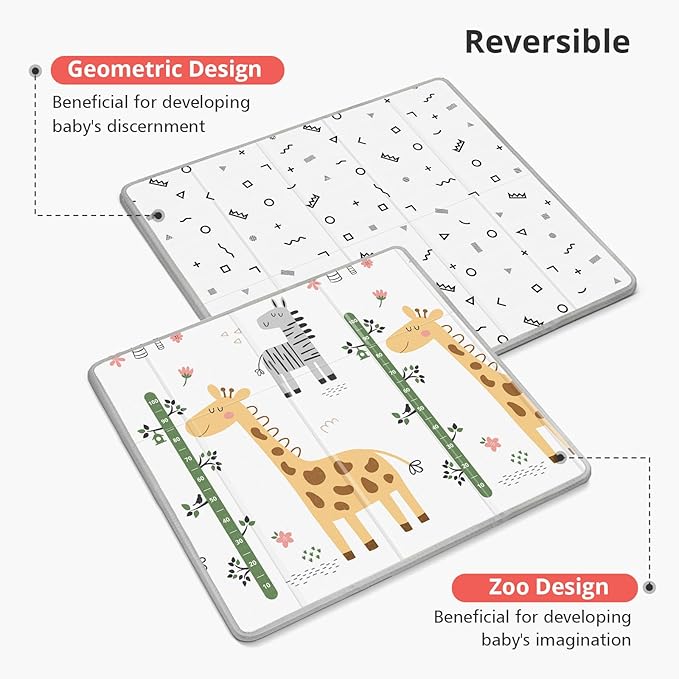 Reversible

Geometric Design

Beneficial for developing baby's discernment

100
90
80
70
60
50
40
30
20
10

90
80
70
60
50
40
30
20
10

Zoo Design

Beneficial for developing baby's imagination