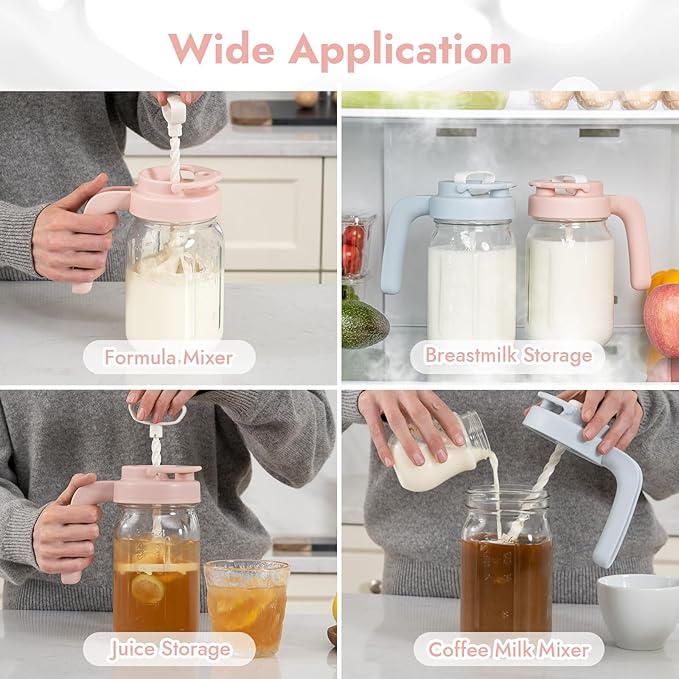 Wide Application

Formula Mixer

Breastmilk Storage

Juice Storage

Coffee Milk Mixer