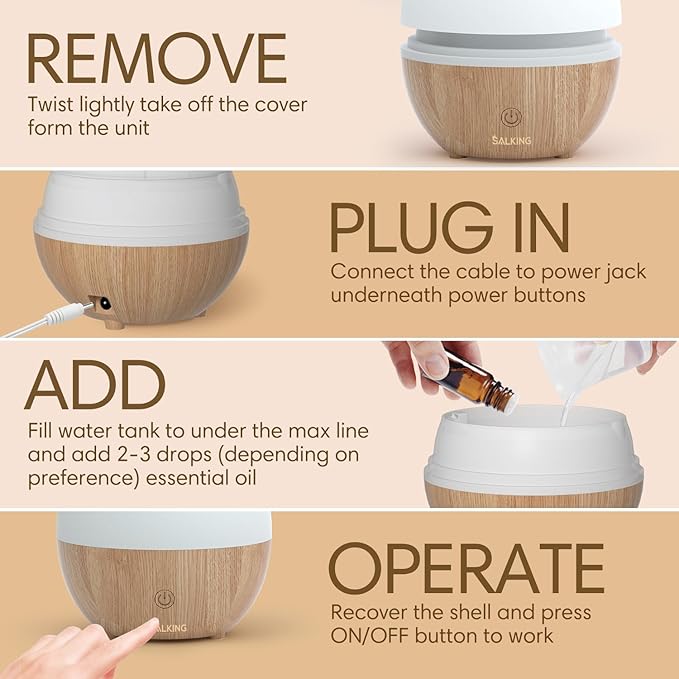 REMOVE
Twist lightly take off the cover form the unit

SALKING

PLUG IN
Connect the cable to power jack underneath power buttons

ADD
Fill water tank to under the max line and add 2-3 drops (depending on preference) essential oil

OPERATE
Recover the shell and press ON/OFF button to work

SALKING