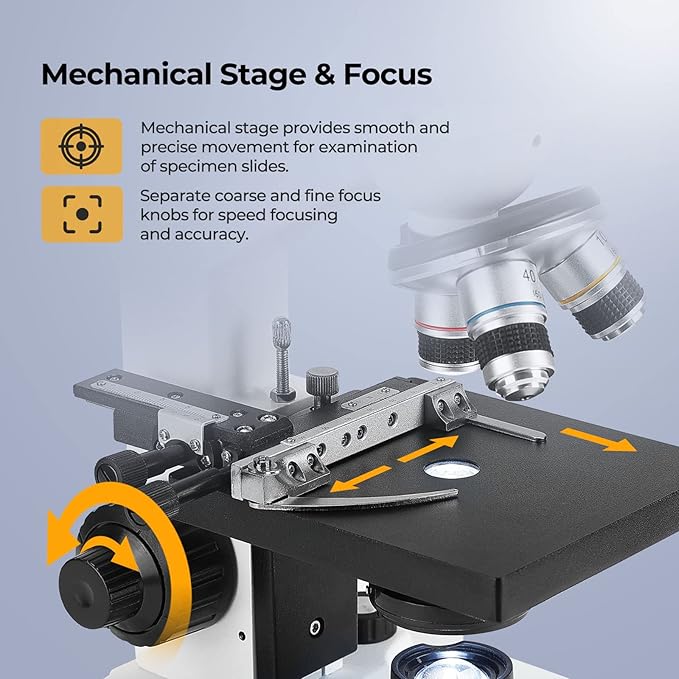 Mechanical Stage & Focus

Mechanical stage provides smooth and precise movement for examination of specimen slides.

Separate coarse and fine focus knobs for speed focusing and accuracy.

40