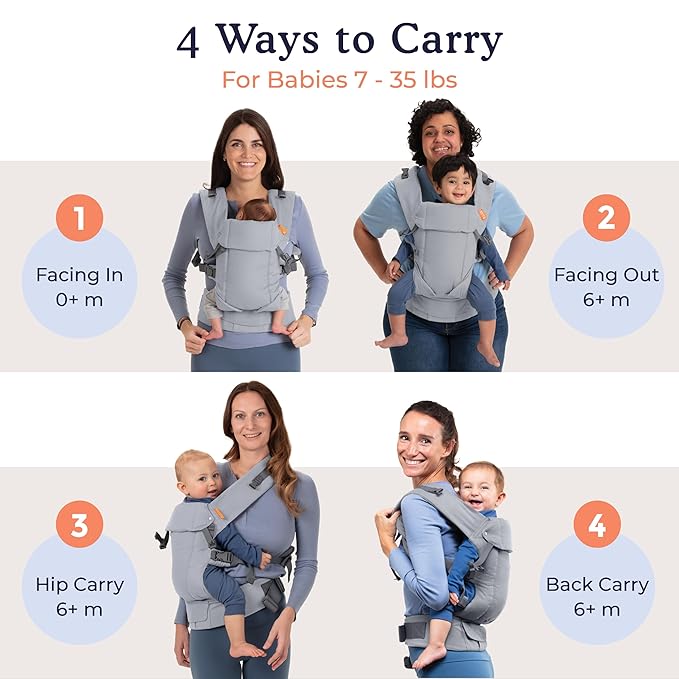 4 Ways to Carry
For Babies 7 - 35 lbs

1
Facing In
0+ m

2
Facing Out
6+ m

3
Hip Carry
6+ m

4
Back Carry
6+ m