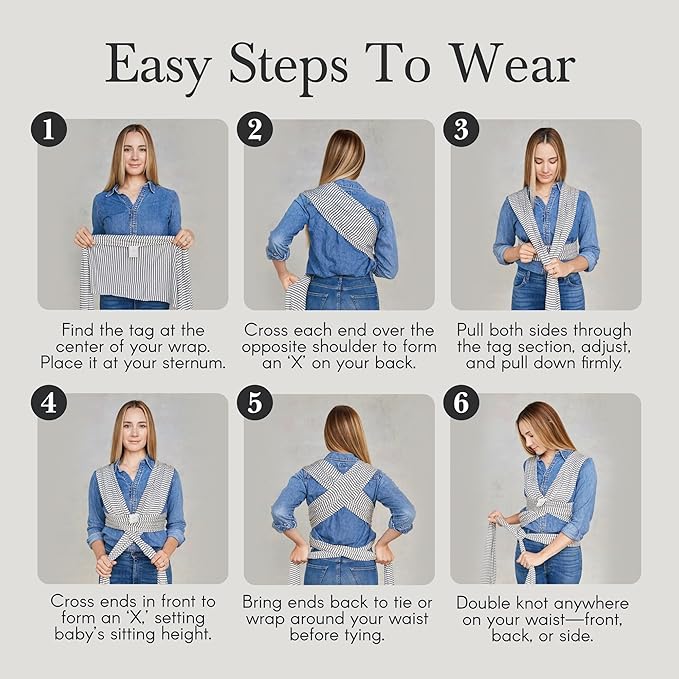 Easy Steps To Wear

1
Find the tag at the center of your wrap. Place it at your sternum.

2
Cross each end over the opposite shoulder to form an 'X' on your back.

3
Pull both sides through the tag section, adjust, and pull down firmly.

4
Cross ends in front to form an 'X,' setting baby's sitting height.

5
Bring ends back to tie or wrap around your waist before tying.

6
Double knot anywhere on your waist—front, back, or side.