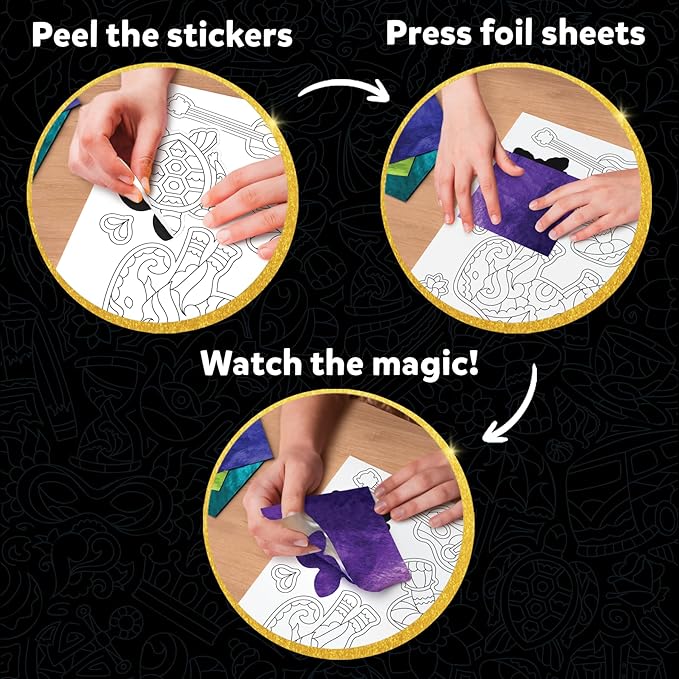 Peel the stickers

Press foil sheets

Watch the magic!