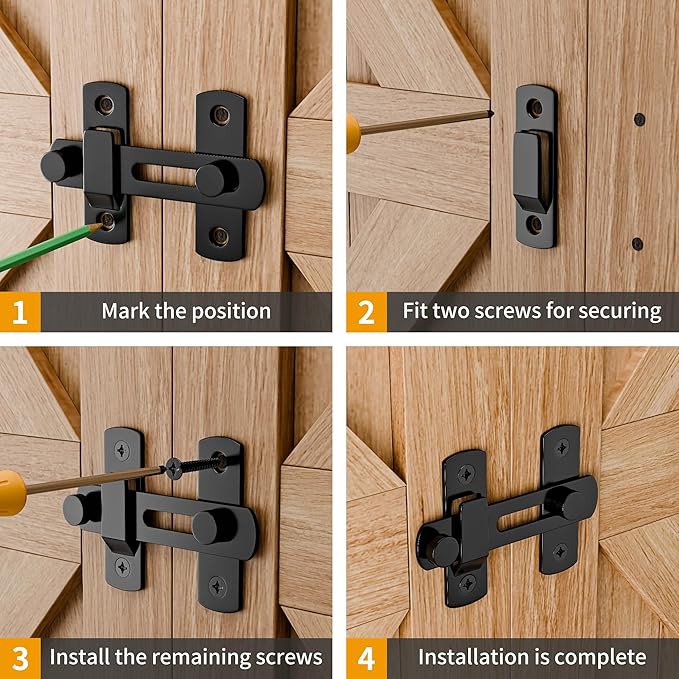 1 Mark the position

2 Fit two screws for securing

3 Install the remaining screws

4 Installation is complete