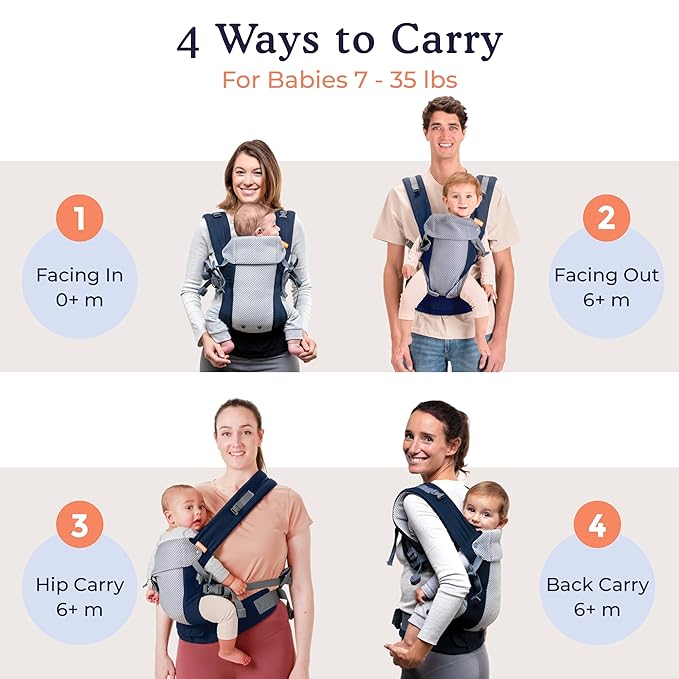 4 Ways to Carry
For Babies 7 - 35 lbs

1
Facing In
0+ m

2
Facing Out
6+ m

3
Hip Carry
6+ m

4
Back Carry
6+ m