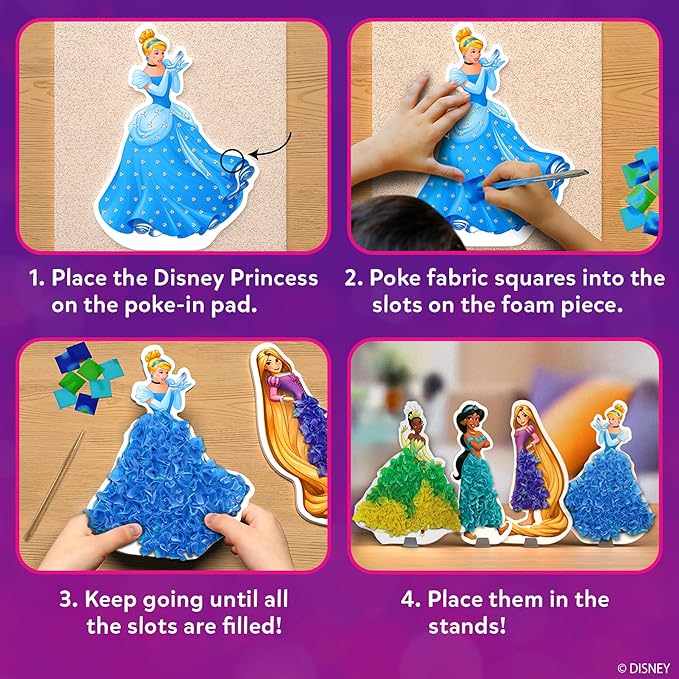 1. Place the Disney Princess on the poke-in pad.

2. Poke fabric squares into the slots on the foam piece.

3. Keep going until all the slots are filled!

4. Place them in the stands!

© DISNEY